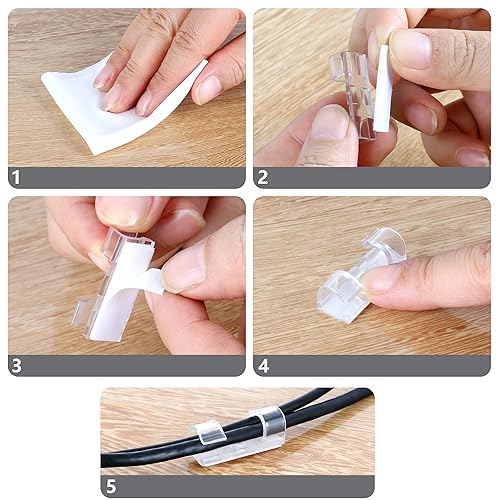 1

2

3

4

5