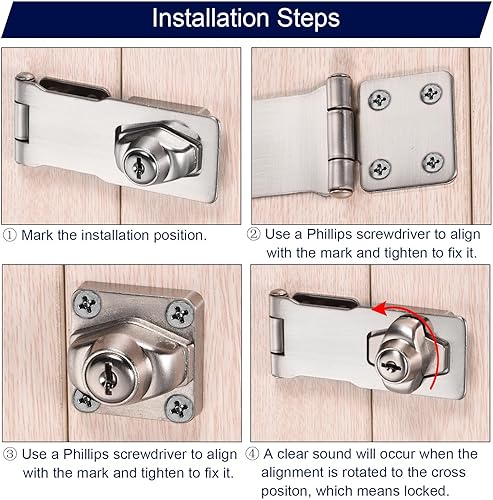 Installation Steps

① Mark the installation position.

② Use a Phillips screwdriver to align with the mark and tighten to fix it.

③ Use a Phillips screwdriver to align with the mark and tighten to fix it.

④ A clear sound will occur when the alignment is rotated to the cross positon, which means locked.