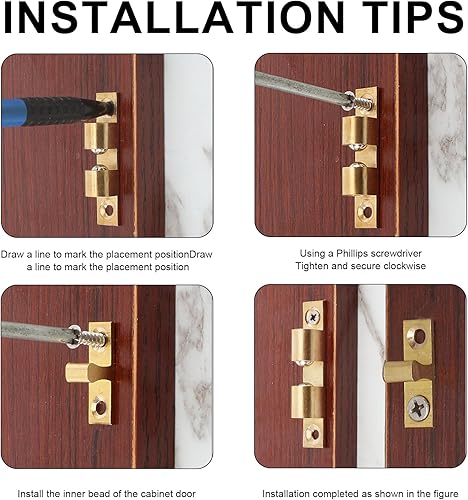 INSTALLATION TIPS

Draw a line to mark the placement positionDraw a line to mark the placement position

Using a Phillips screwdriver Tighten and secure clockwise

Install the inner bead of the cabinet door

Installation completed as shown in the figure