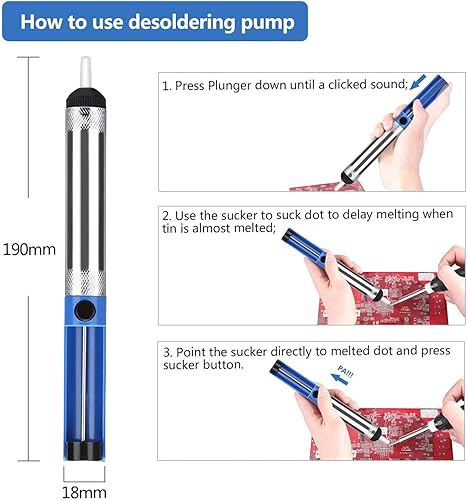 How to use desoldering pump

190mm

18mm

1. Press Plunger down until a clicked sound;

2. Use the sucker to suck dot to delay melting when tin is almost melted;

3. Point the sucker directly to melted dot and press sucker button.

PA!!!