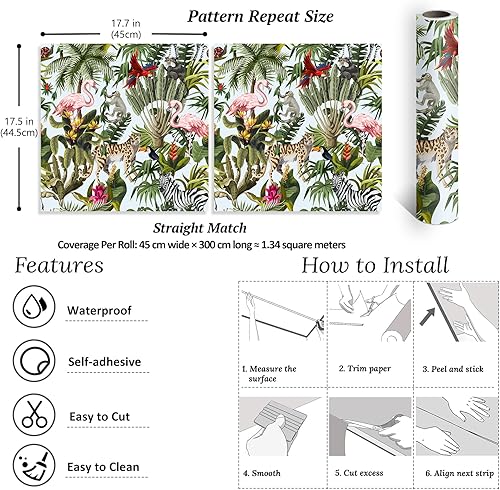 Pattern Repeat Size

17.7 in (45cm)

17.5 in (44.5cm)

Straight Match

Coverage Per Roll: 45 cm wide × 300 cm long ≈ 1.34 square meters

Features

Waterproof

Self-adhesive

Easy to Cut

Easy to Clean

How to Install

1. Measure the surface

2. Trim paper

3. Peel and stick

4. Smooth

5. Cut excess

6. Align next strip