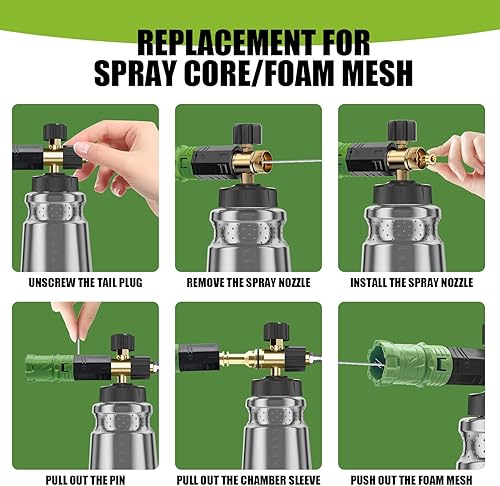 REPLACEMENT FOR
SPRAY CORE/FOAM MESH

UNSCREW THE TAIL PLUG

REMOVE THE SPRAY NOZZLE

INSTALL THE SPRAY NOZZLE

PULL OUT THE PIN

PULL OUT THE CHAMBER SLEEVE

PUSH OUT THE FOAM MESH