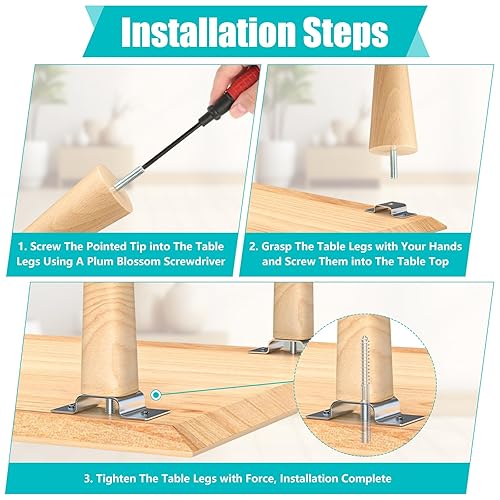 Installation Steps

1. Screw The Pointed Tip into The Table Legs Using A Plum Blossom Screwdriver

2. Grasp The Table Legs with Your Hands and Screw Them into The Table Top

3. Tighten The Table Legs with Force, Installation Complete