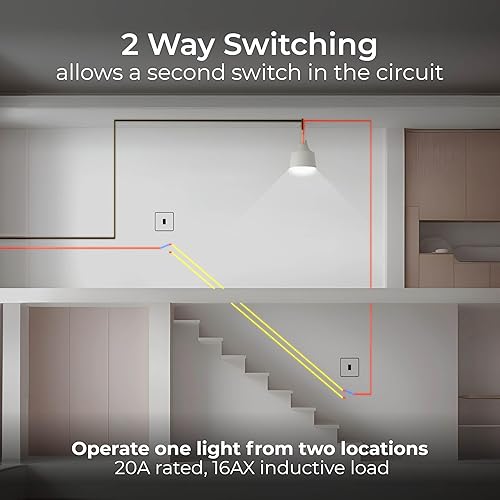 2 Way Switching
allows a second switch in the circuit

Operate one light from two locations
20A rated, 16AX inductive load