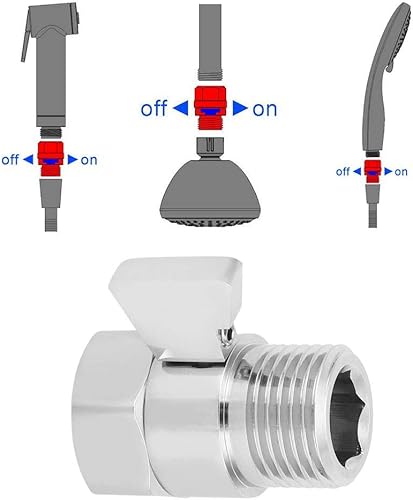 off on

off on

off on