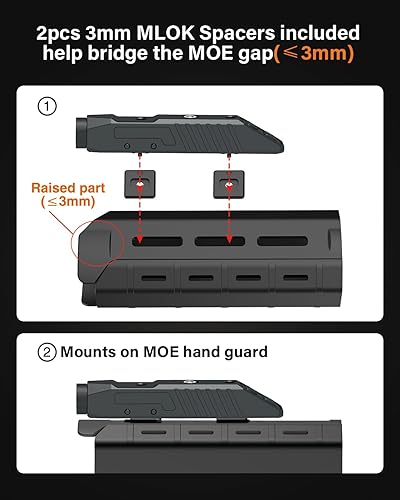 2pcs 3mm MLOK Spacers included help bridge the MOE gap(≤3mm)

①

Raised part (≤3mm)

② Mounts on MOE hand guard