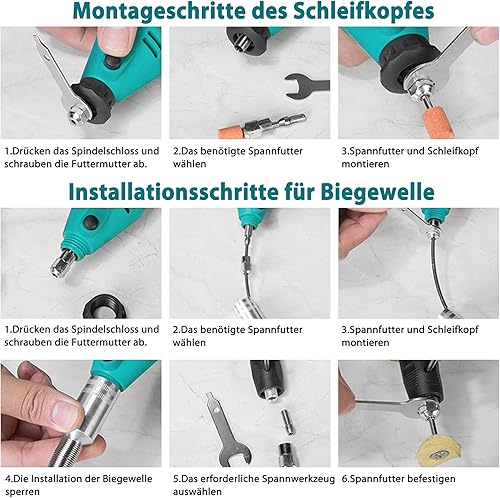 Montageschritte des Schleifkopfes

1.Drücken das Spindelschloss und schrauben die Futtermutter ab.

2.Das benötigte Spannfutter wählen

3.Spannfutter und Schleifkopf montieren

Installationsschritte für Biegewelle

1.Drücken das Spindelschloss und schrauben die Futtermutter ab.

2.Das benötigte Spannfutter wählen

3.Spannfutter und Schleifkopf montieren

4.Die Installation der Biegewelle sperren

5.Das erforderliche Spannwerkzeug auswählen

6.Spannfutter befestigen