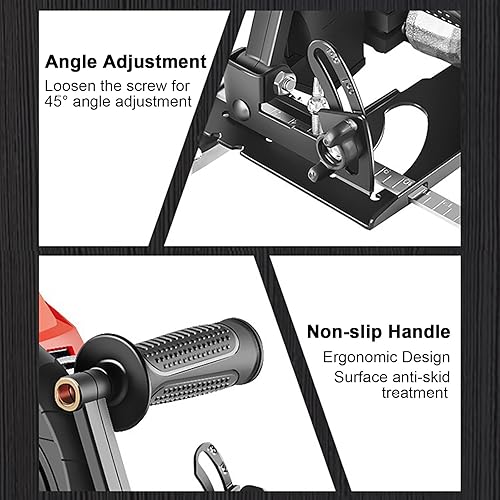 Angle Adjustment
Loosen the screw for 45° angle adjustment

Non-slip Handle
Ergonomic Design
Surface anti-skid treatment