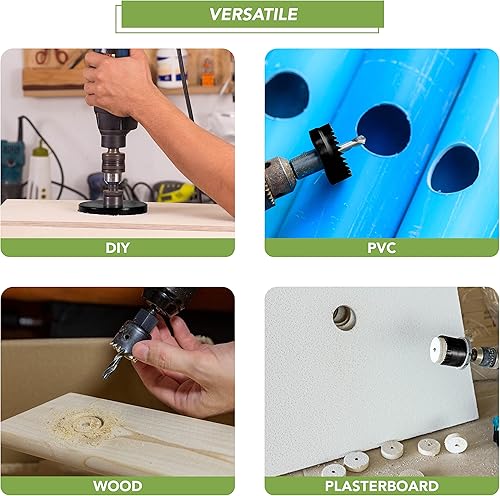 VERSATILE

DIY

PVC

WOOD

PLASTERBOARD