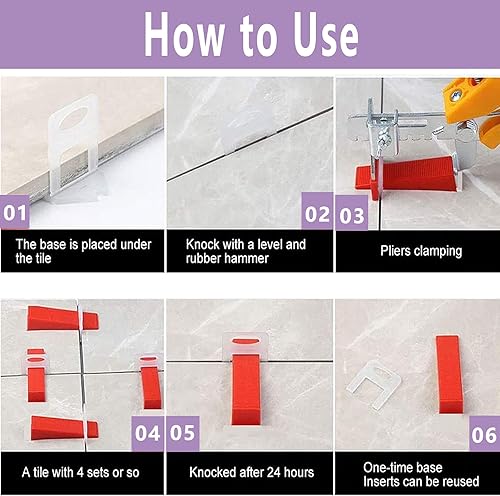 How to Use

01

The base is placed under the tile

02

Knock with a level and rubber hammer

03

Pliers clamping

04

A tile with 4 sets or so

05

Knocked after 24 hours

06

One-time base
Inserts can be reused