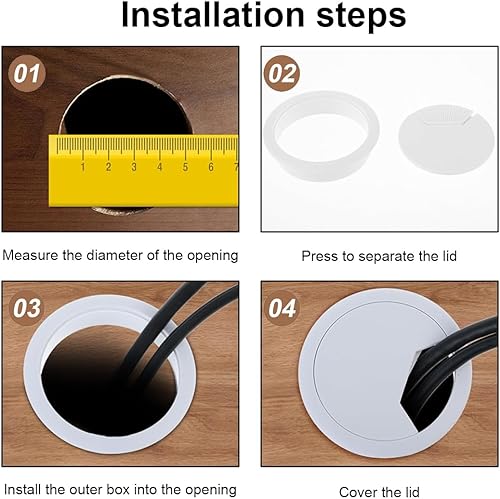 Installation steps

01

1 2 3 4 5 6 7

Measure the diameter of the opening

02

Press to separate the lid

03

Install the outer box into the opening

04

Cover the lid