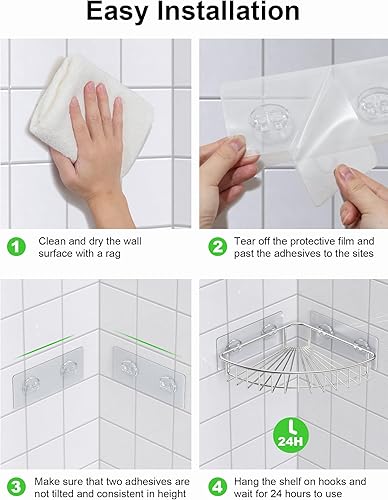 Easy Installation

1 Clean and dry the wall surface with a rag

2 Tear off the protective film and past the adhesives to the sites

24H

3 Make sure that two adhesives are not tilted and consistent in height

4 Hang the shelf on hooks and wait for 24 hours to use