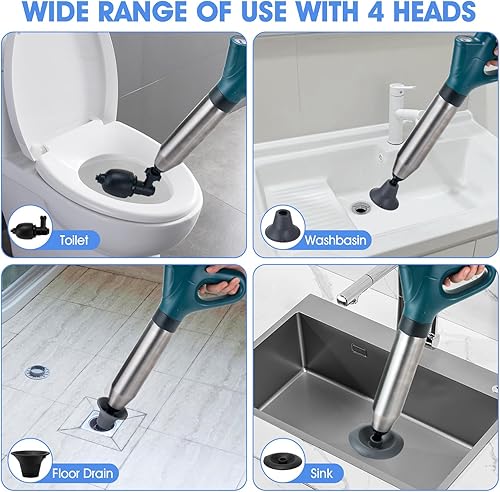 WIDE RANGE OF USE WITH 4 HEADS

Toilet

Washbasin

Floor Drain

Sink