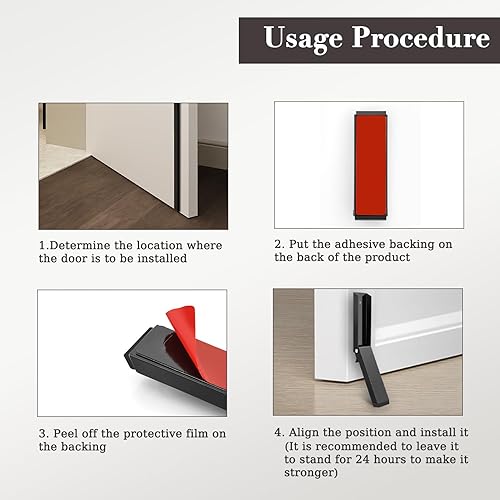 Usage Procedure

1.Determine the location where the door is to be installed

2. Put the adhesive backing on the back of the product

3. Peel off the protective film on the backing

4. Align the position and install it (It is recommended to leave it to stand for 24 hours to make it stronger)