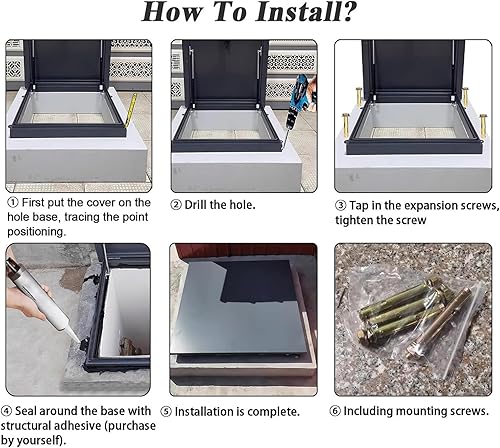 How To Install?

① First put the cover on the hole base, tracing the point positioning.

② Drill the hole.

③ Tap in the expansion screws, tighten the screw

④ Seal around the base with structural adhesive (purchase by yourself).

⑤ Installation is complete.

⑥ Including mounting screws.