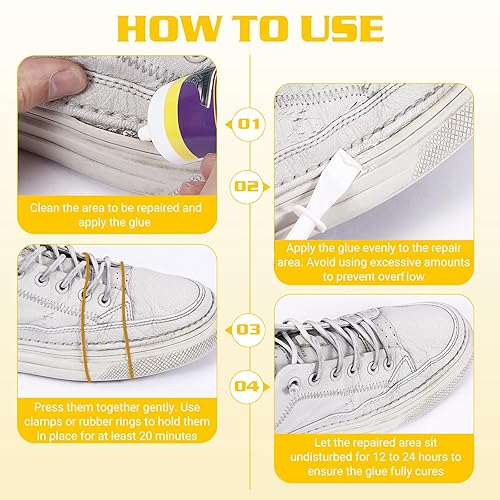 HOW TO USE

01

Clean the area to be repaired and apply the glue

02

Apply the glue evenly to the repair area. Avoid using excessive amounts to prevent overflow

03

Press them together gently. Use clamps or rubber rings to hold them in place for at least 20 minutes

04

Let the repaired area sit undisturbed for 12 to 24 hours to ensure the glue fully cures