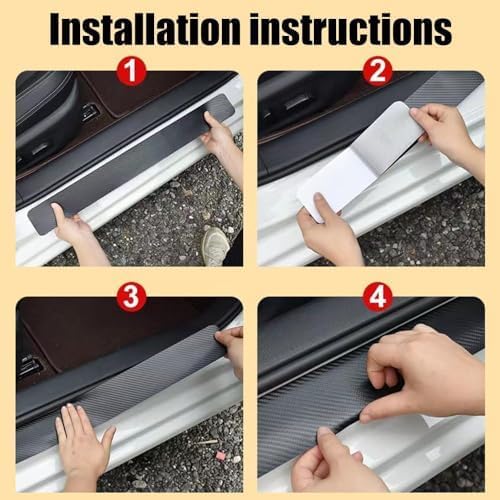 Installation instructions

1

2

3

4