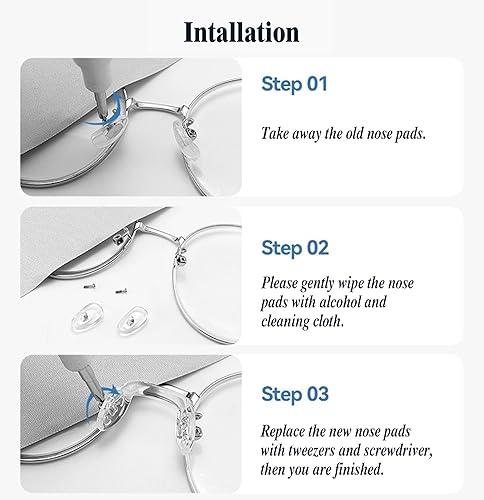 Intallation

Step 01

Take away the old nose pads.

Step 02

Please gently wipe the nose pads with alcohol and cleaning cloth.

Step 03

Replace the new nose pads with tweezers and screwdriver, then you are finished.