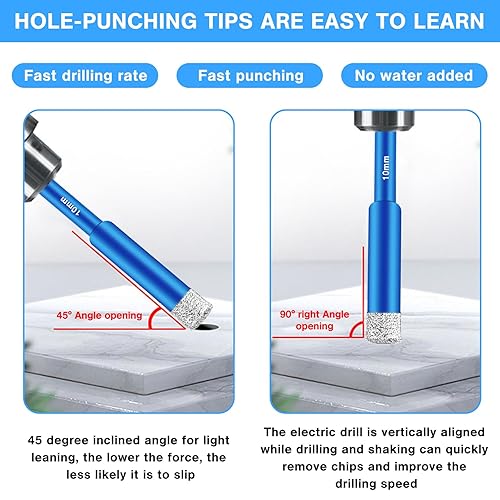 HOLE-PUNCHING TIPS ARE EASY TO LEARN

Fast drilling rate

Fast punching

No water added

10mm

45° Angle opening

10mm

90° right Angle opening

45 degree inclined angle for light leaning, the lower the force, the less likely it is to slip

The electric drill is vertically aligned while drilling and shaking can quickly remove chips and improve the drilling speed