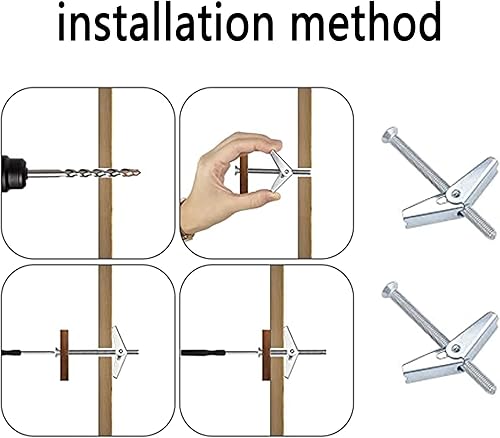 installation method