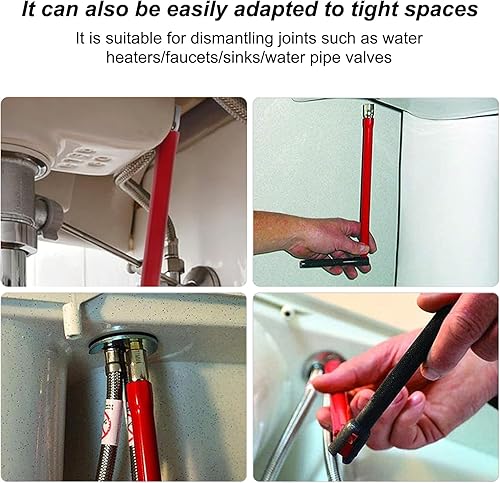 It can also be easily adapted to tight spaces

It is suitable for dismantling joints such as water heaters/faucets/sinks/water pipe valves