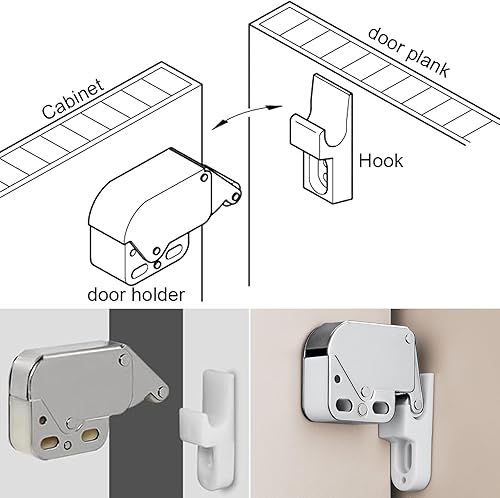 Cabinet

door plank

Hook

door holder