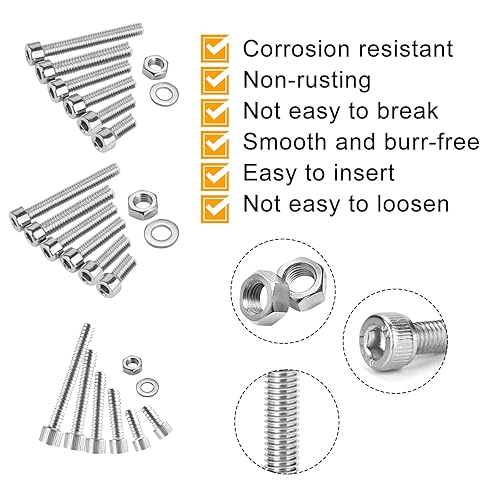 Corrosion resistant
Non-rusting
Not easy to break
Smooth and burr-free
Easy to insert
Not easy to loosen