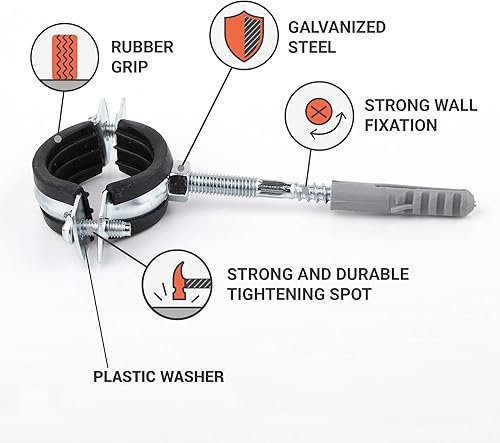 RUBBER GRIP

GALVANIZED STEEL

STRONG WALL FIXATION

STRONG AND DURABLE TIGHTENING SPOT

PLASTIC WASHER