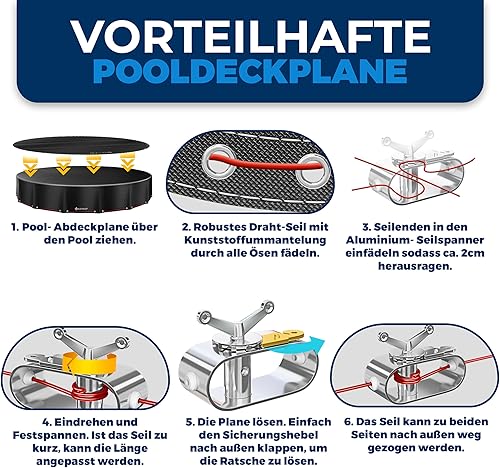 VORTEILHAFTE
POOLDECKPLANE

1. Pool- Abdeckplane über den Pool ziehen.

2. Robustes Draht-Seil mit Kunststoffummantelung durch alle Ösen fädeln.

3. Seilenden in den Aluminium- Seilspanner einfädeln sodass ca. 2cm herausragen.

4. Eindrehen und Festspannen. Ist das Seil zu kurz, kann die Länge angepasst werden.

5. Die Plane lösen. Einfach den Sicherungshebel nach außen klappen, um die Ratsche zu lösen.

6. Das Seil kann zu beiden Seiten nach außen weg gezogen werden.