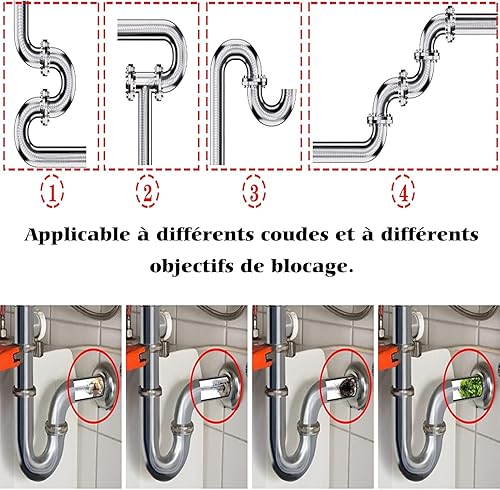 1

2

3

4

Applicable à différents coudes et à différents objectifs de blocage.