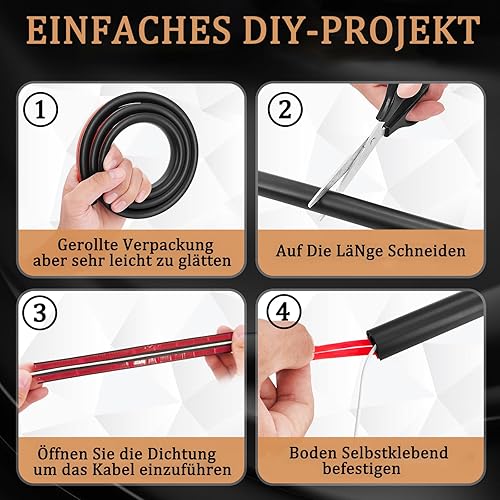 EINFACHES DIY-PROJEKT

1

Gerollte Verpackung aber sehr leicht zu glätten

2

Auf Die LäNge Schneiden

3

Öffnen Sie die Dichtung um das Kabel einzuführen

4

Boden Selbstklebend befestigen