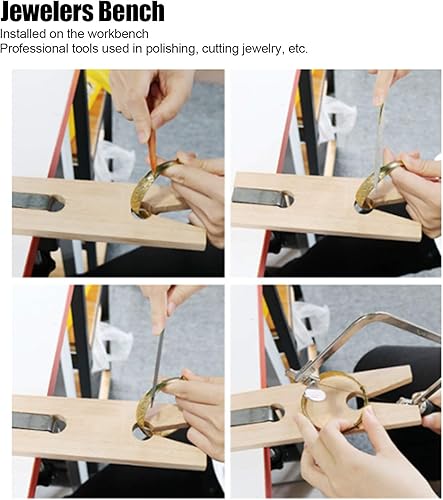 Jewelers Bench
Installed on the workbench
Professional tools used in polishing, cutting jewelry, etc.