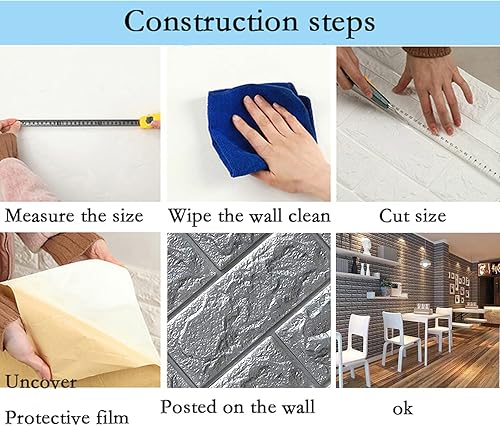 Construction steps

Measure the size

Wipe the wall clean

Cut size

Uncover

Protective film

Posted on the wall

ok