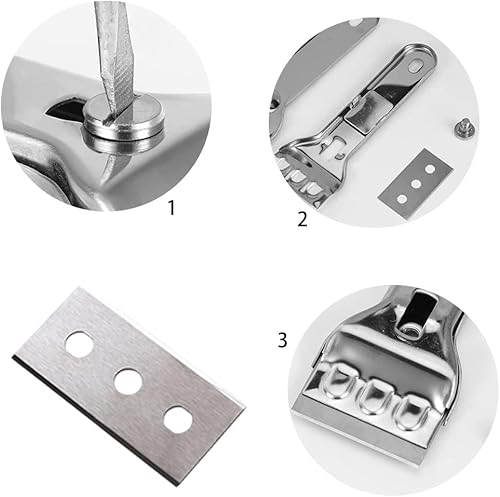 1

2

3