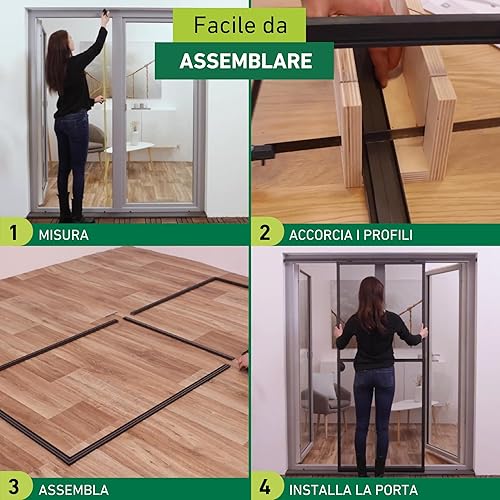 Facile da
ASSEMBLARE

1 MISURA

2 ACCORCIA I PROFILI

3 ASSEMBLA

4 INSTALLA LA PORTA