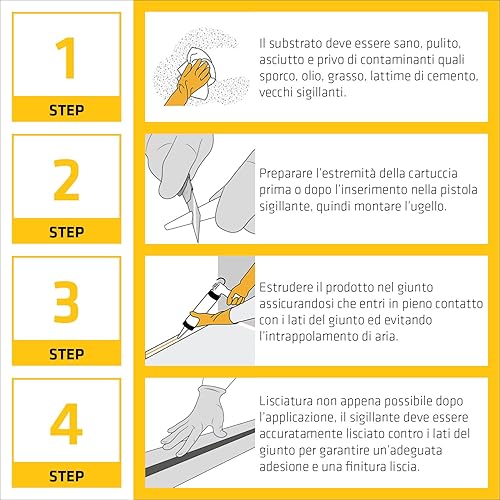 1
STEP

Il substrato deve essere sano, pulito, asciutto e privo di contaminanti quali sporco, olio, grasso, lattime di cemento, vecchi sigillanti.

2
STEP

Preparare l'estremità della cartuccia prima o dopo l'inserimento nella pistola sigillante, quindi montare l'ugello.

3
STEP

Estrudere il prodotto nel giunto assicurandosi che entri in pieno contatto con i lati del giunto ed evitando l'intrappolamento di aria.

4
STEP

Lisciatura non appena possibile dopo l'applicazione, il sigillante deve essere accuratamente lisciato contro i lati del giunto per garantire un'adeguata adesione e una finitura liscia.