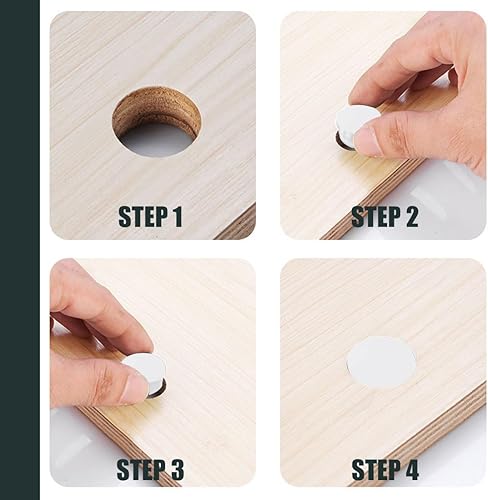 STEP 1

STEP 2

STEP 3

STEP 4