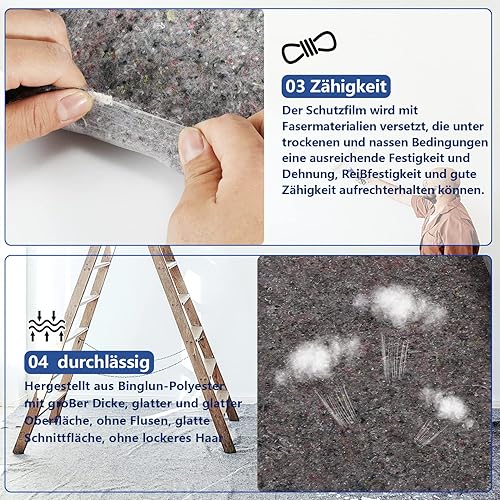 03 Zähigkeit

Der Schutzfilm wird mit Fasermaterialien versetzt, die unter trockenen und nassen Bedingungen eine ausreichende Festigkeit und Dehnung, Reißfestigkeit und gute Zähigkeit aufrechterhalten können.

04 durchlässig

Hergestellt aus Binglun-Polyester mit großer Dicke, glatter und glatter Oberfläche, ohne Flusen, glatte Schnittfläche, ohne lockeres Haar