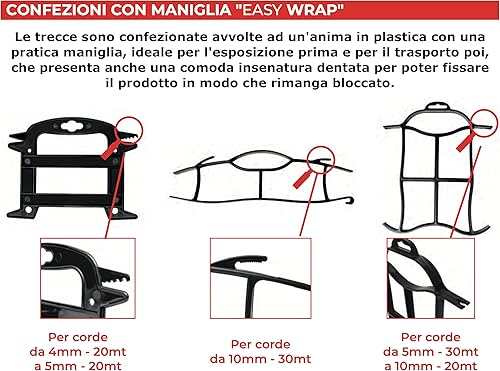 CONFEZIONI CON MANIGLIA "EASY WRAP"

Le trecce sono confezionate avvolte ad un'anima in plastica con una pratica maniglia, ideale per l'esposizione prima e per il trasporto poi, che presenta anche una comoda insenatura dentata per poter fissare il prodotto in modo che rimanga bloccato.

Per corde
da 4mm - 20mt
a 5mm - 20mt

Per corde
da 10mm - 30mt

Per corde
da 5mm - 30mt
a 10mm - 20mt