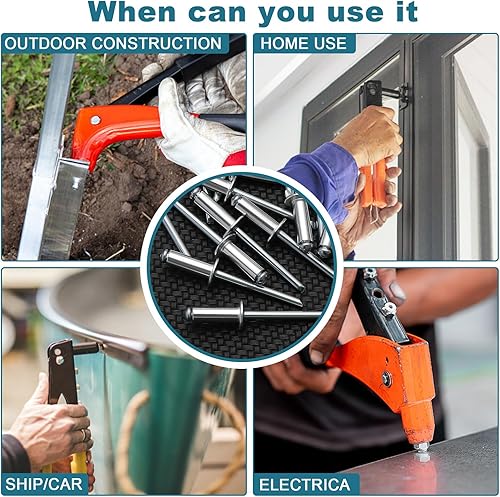 When can you use it

OUTDOOR CONSTRUCTION

HOME USE

SHIP/CAR

ELECTRICA