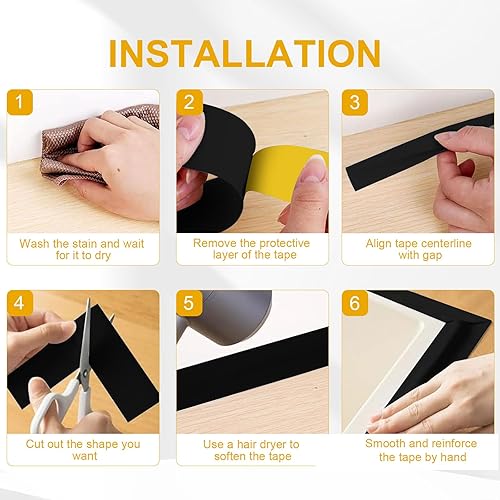 INSTALLATION

1

Wash the stain and wait for it to dry

2

Remove the protective layer of the tape

3

Align tape centerline with gap

4

Cut out the shape you want

5

Use a hair dryer to soften the tape

6

Smooth and reinforce the tape by hand