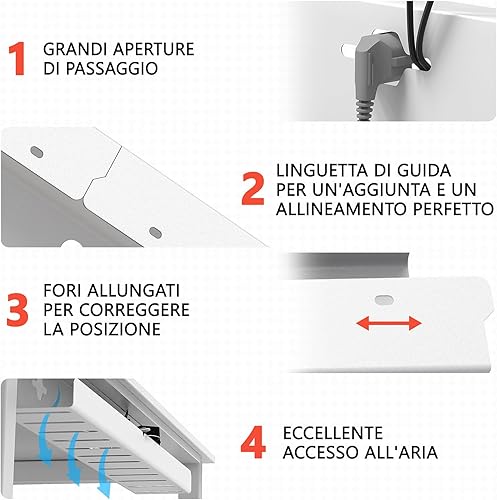 1 GRANDI APERTURE DI PASSAGGIO

2 LINGUETTA DI GUIDA PER UN'AGGIUNTA E UN ALLINEAMENTO PERFETTO

3 FORI ALLUNGATI PER CORREGGERE LA POSIZIONE

4 ECCELLENTE ACCESSO ALL'ARIA