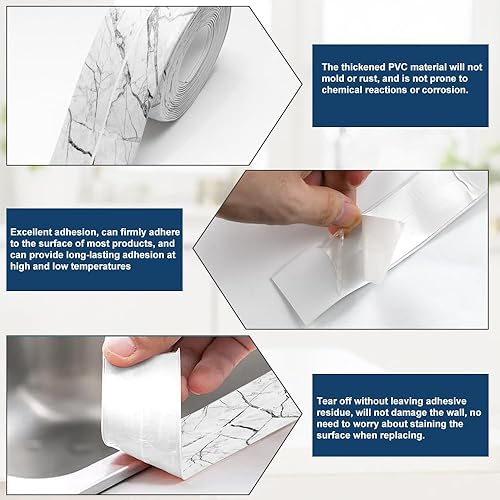 The thickened PVC material will not mold or rust, and is not prone to chemical reactions or corrosion.

Excellent adhesion, can firmly adhere to the surface of most products, and can provide long-lasting adhesion at high and low temperatures

Tear off without leaving adhesive residue, will not damage the wall, no need to worry about staining the surface when replacing.