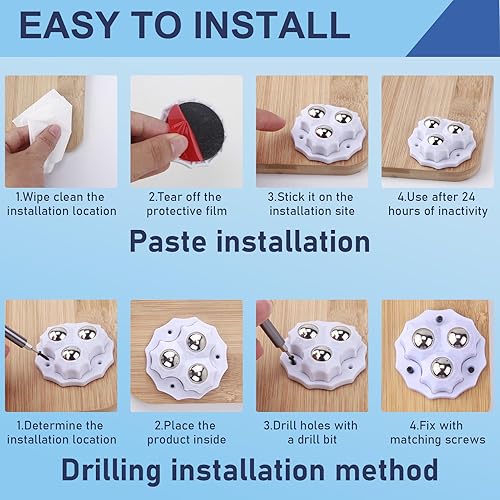 EASY TO INSTALL

1.Wipe clean the installation location

2.Tear off the protective film

3.Stick it on the installation site

4.Use after 24 hours of inactivity

Paste installation

1.Determine the installation location

2.Place the product inside

3.Drill holes with a drill bit

4.Fix with matching screws

Drilling installation method