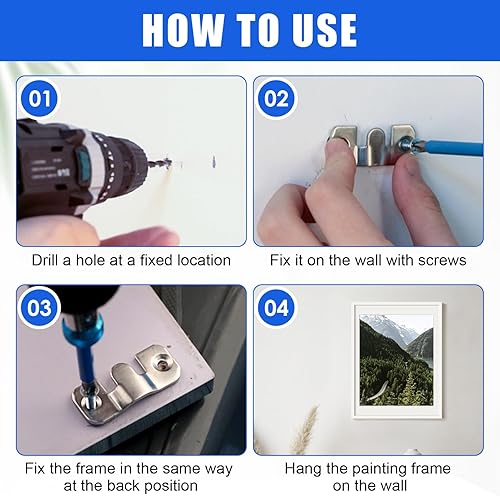 HOW TO USE

01

Drill a hole at a fixed location

02

Fix it on the wall with screws

03

Fix the frame in the same way at the back position

04

Hang the painting frame on the wall