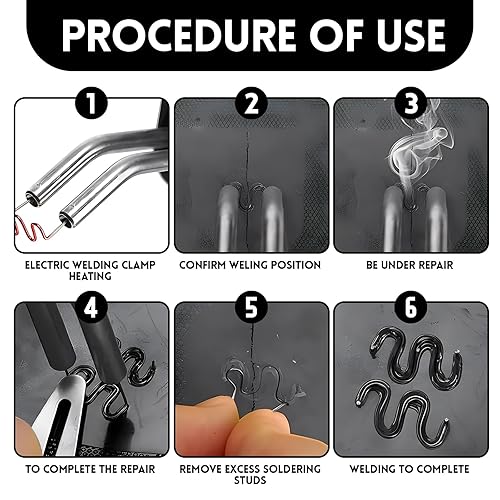 PROCEDURE OF USE

1

ELECTRIC WELDING CLAMP HEATING

2

CONFIRM WELING POSITION

3

BE UNDER REPAIR

4

TO COMPLETE THE REPAIR

5

REMOVE EXCESS SOLDERING STUDS

6

WELDING TO COMPLETE