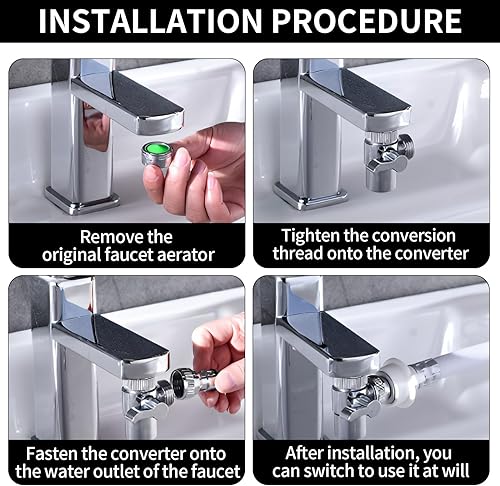 INSTALLATION PROCEDURE

Remove the original faucet aerator

Tighten the conversion thread onto the converter

Fasten the converter onto the water outlet of the faucet

After installation, you can switch to use it at will