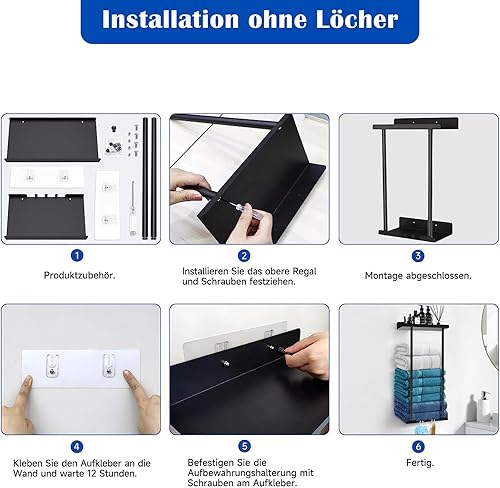 Installation ohne Löcher

1
Produktzubehör.

2
Installieren Sie das obere Regal und Schrauben festziehen.

3
Montage abgeschlossen.

4
Kleben Sie den Aufkleber an die Wand und warte 12 Stunden.

5
Befestigen Sie die Aufbewahrungshalterung mit Schrauben am Aufkleber.

6
Fertig.