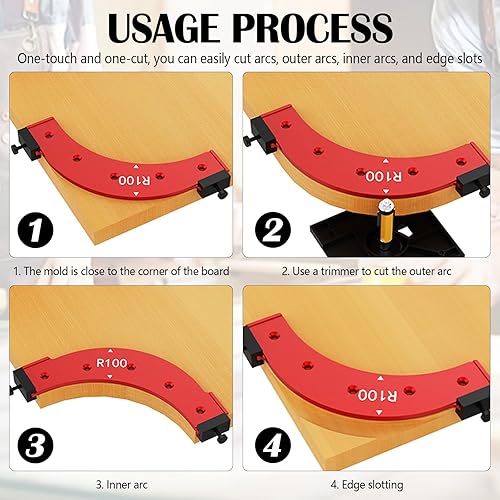 USAGE PROCESS

One-touch and one-cut, you can easily cut arcs, outer arcs, inner arcs, and edge slots

R100

1

1. The mold is close to the corner of the board

R100

2

2. Use a trimmer to cut the outer arc

R100

3

3. Inner arc

R100

4

4. Edge slotting