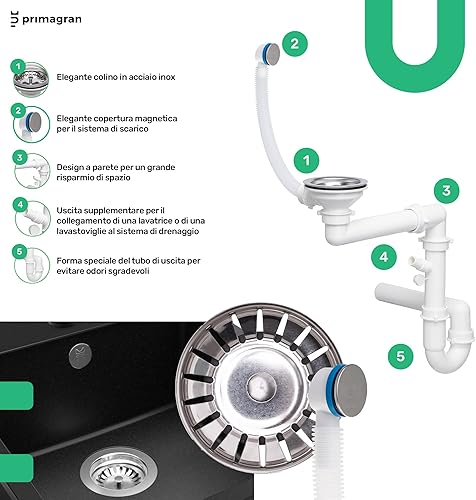 primagran

1 Elegante colino in acciaio inox

2 Elegante copertura magnetica per il sistema di scarico

3 Design a parete per un grande risparmio di spazio

4 Uscita supplementare per il collegamento di una lavatrice o di una lavastoviglie al sistema di drenaggio

5 Forma speciale del tubo di uscita per evitare odori sgradevoli

2

1

3

4

5